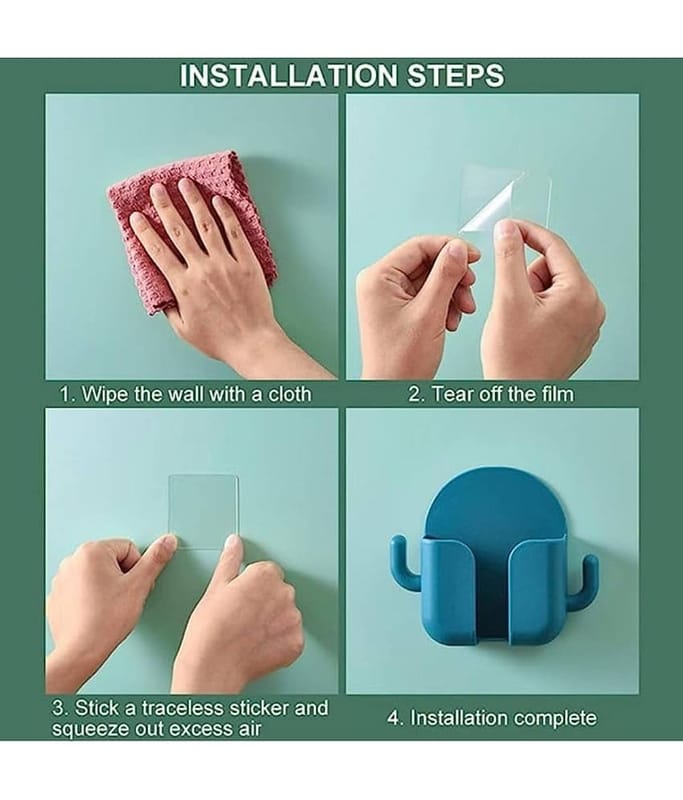 INSTALLATION STEPS

1. Wipe the wall with a cloth

2. Tear off the film

3. Stick a traceless sticker and squeeze out excess air

4. Installation complete