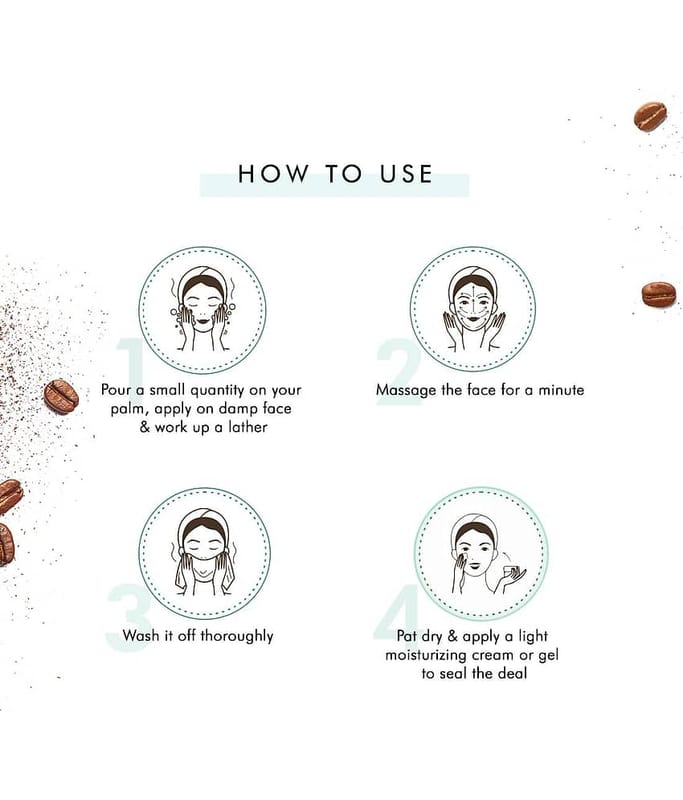 HOW TO USE

1
Pour a small quantity on your palm, apply on damp face & work up a lather

2
Massage the face for a minute

3
Wash it off thoroughly

4
Pat dry & apply a light moisturizing cream or gel to seal the deal