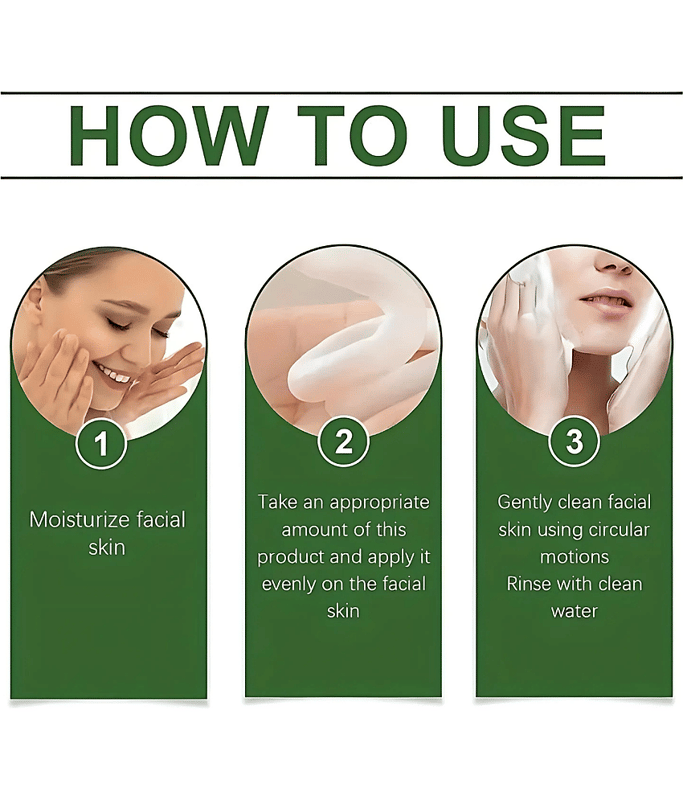 HOW TO USE

1

Moisturize facial skin

2

Take an appropriate amount of this product and apply it evenly on the facial skin

3

Gently clean facial skin using circular motions
Rinse with clean water