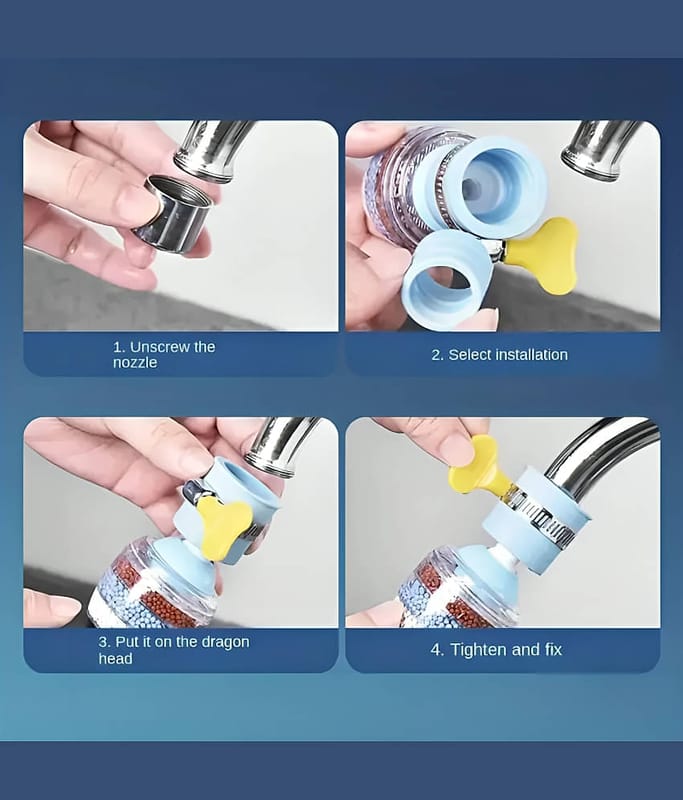 1. Unscrew the nozzle

2. Select installation

3. Put it on the dragon head

4. Tighten and fix