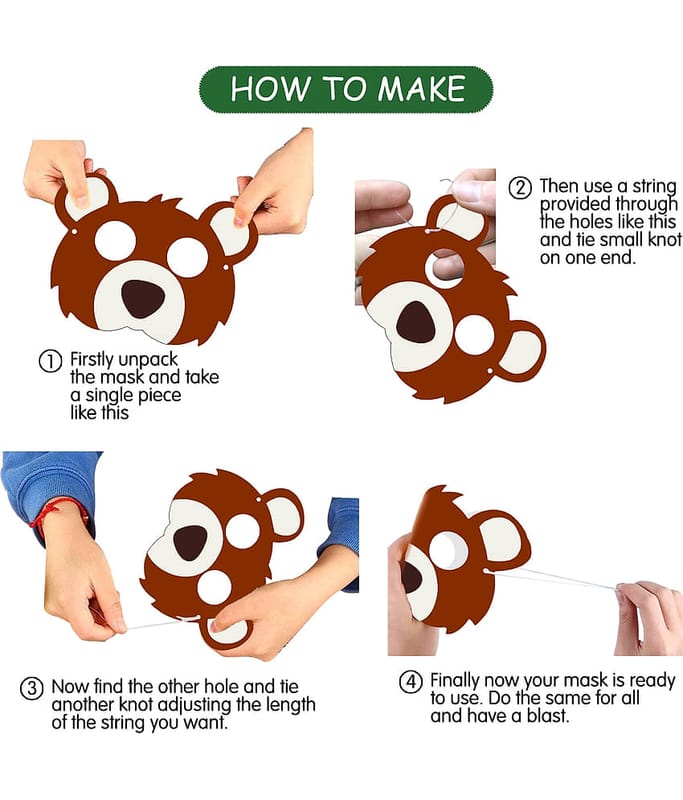 HOW TO MAKE

① Firstly unpack the mask and take a single piece like this

② Then use a string provided through the holes like this and tie small knot on one end.

③ Now find the other hole and tie another knot adjusting the length of the string you want.

④ Finally now your mask is ready to use. Do the same for all and have a blast.