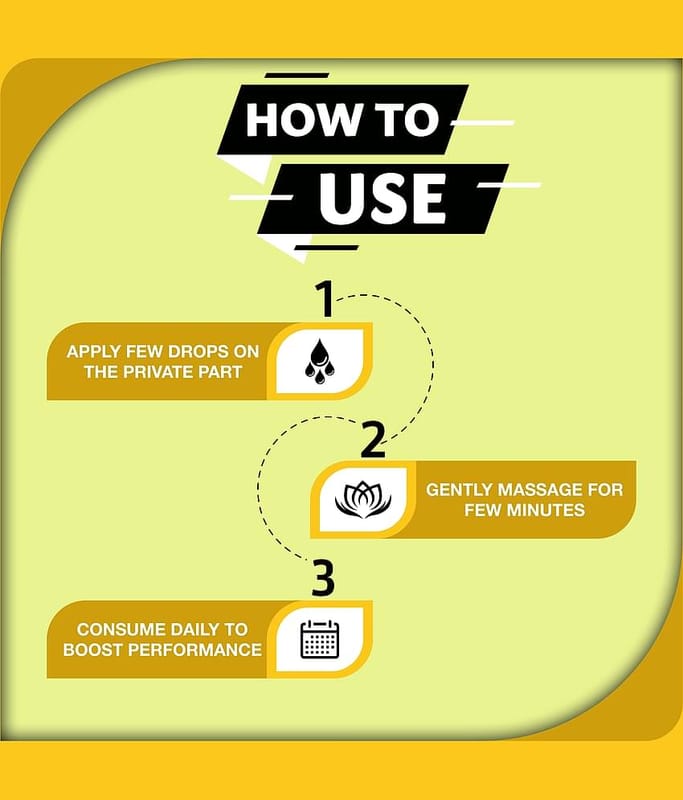 HOW TO
USE

1
APPLY FEW DROPS ON THE PRIVATE PART

2
GENTLY MASSAGE FOR FEW MINUTES

3
CONSUME DAILY TO BOOST PERFORMANCE