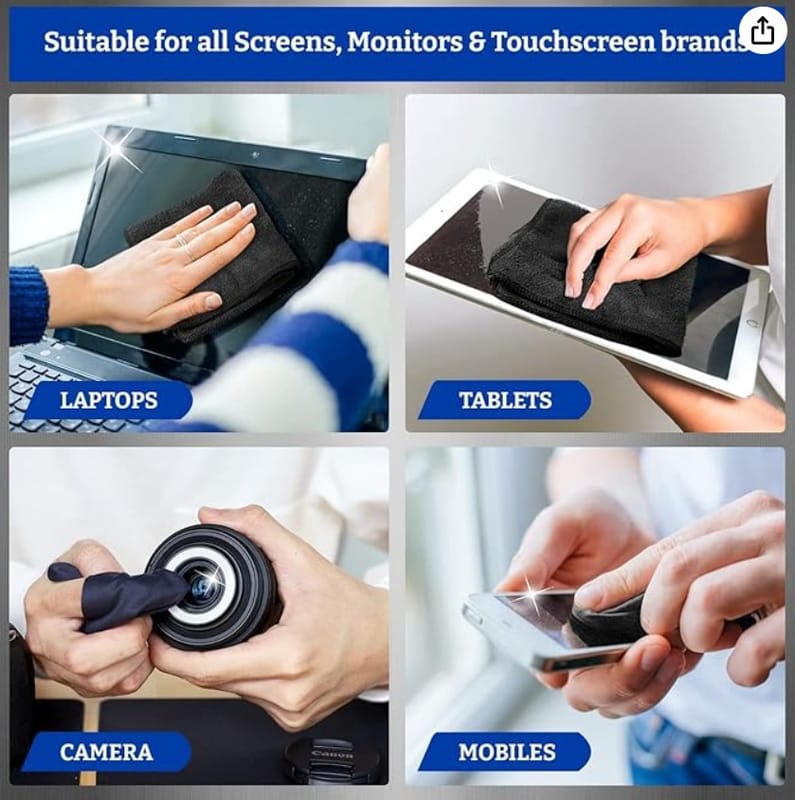 Suitable for all Screens, Monitors & Touchscreen brands

LAPTOPS

TABLETS

CAMERA

Canon

MOBILES