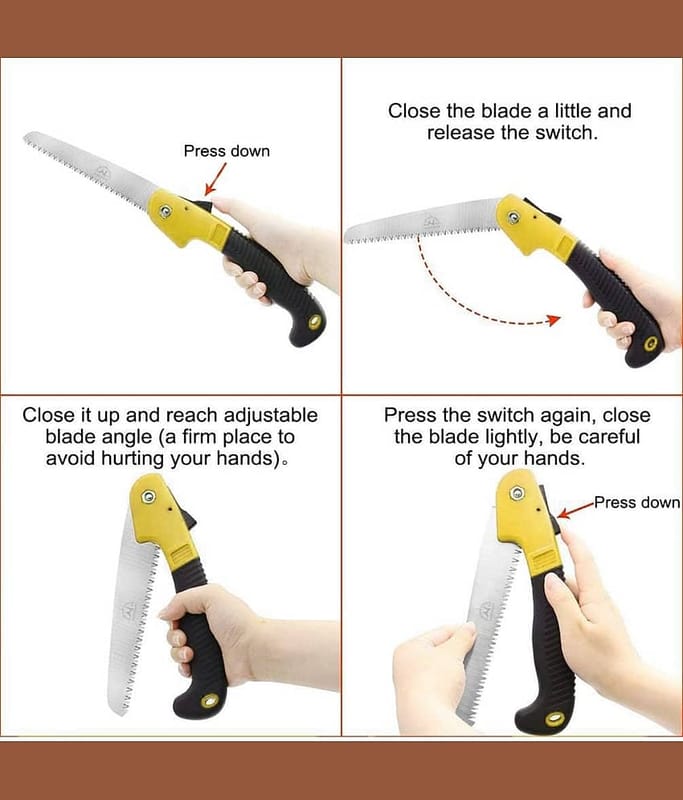 Press down

Close the blade a little and release the switch.

Close it up and reach adjustable blade angle (a firm place to avoid hurting your hands)。

Press the switch again, close the blade lightly, be careful of your hands.

Press down