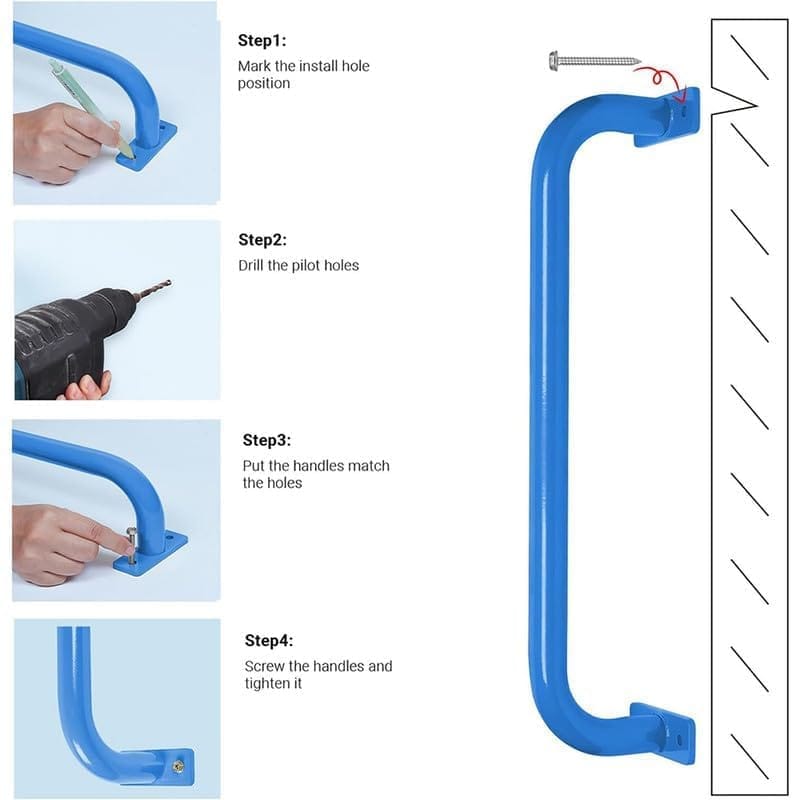 Step1:
Mark the install hole position

Step2:
Drill the pilot holes

Step3:
Put the handles match the holes

Step4:
Screw the handles and tighten it