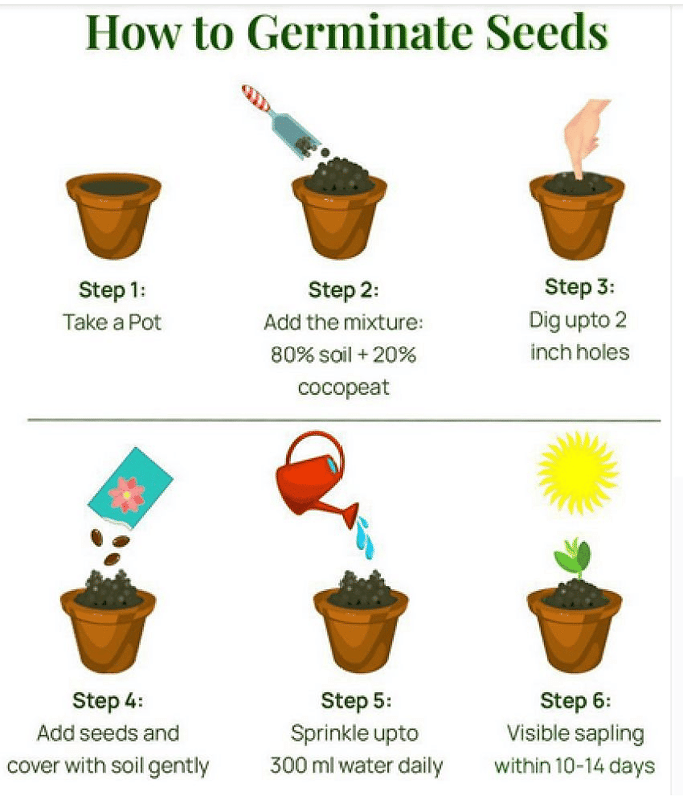 How to Germinate Seeds

Step 1:
Take a Pot

Step 2:
Add the mixture: 80% soil + 20% cocopeat

Step 3:
Dig upto 2 inch holes

Step 4:
Add seeds and cover with soil gently

Step 5:
Sprinkle upto 300 ml water daily

Step 6:
Visible sapling within 10-14 days