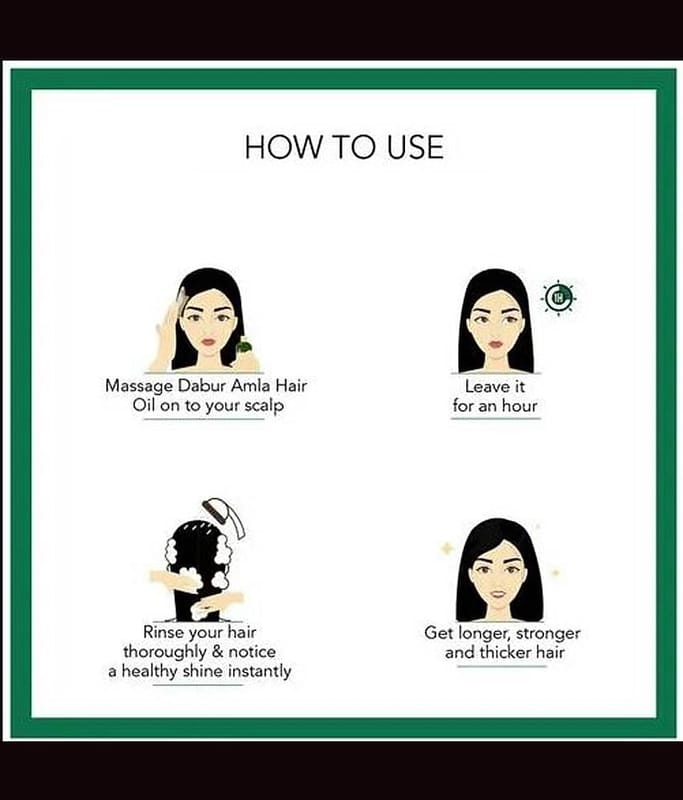 HOW TO USE

Massage Dabur Amla Hair Oil on to your scalp

1H

Leave it for an hour

Rinse your hair thoroughly & notice a healthy shine instantly

Get longer, stronger and thicker hair