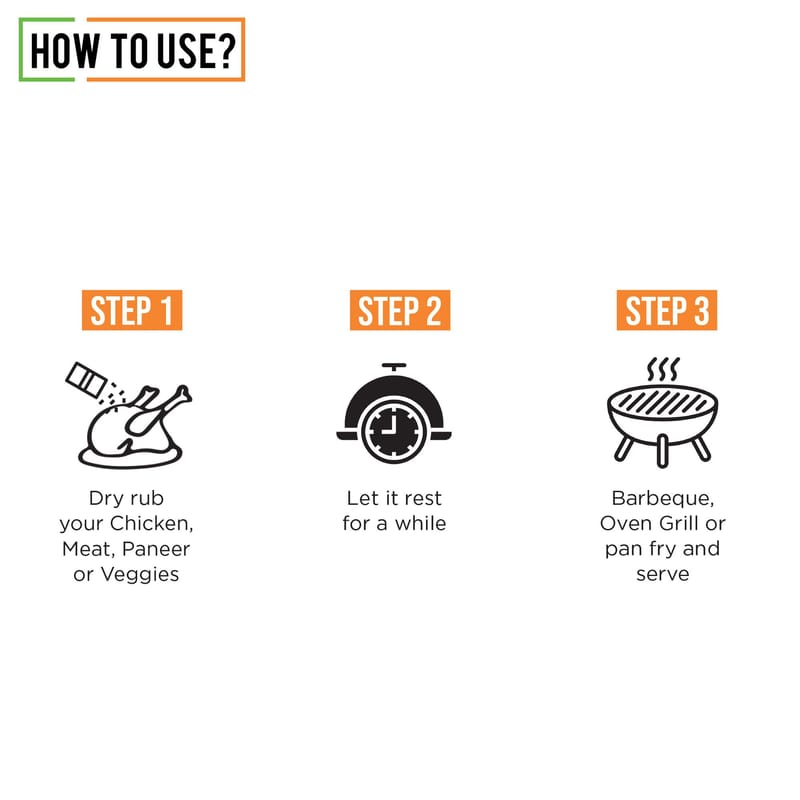 HOW TO USE?

STEP 1

Dry rub your Chicken, Meat, Paneer or Veggies

STEP 2

Let it rest for a while

STEP 3

Barbeque, Oven Grill or pan fry and serve