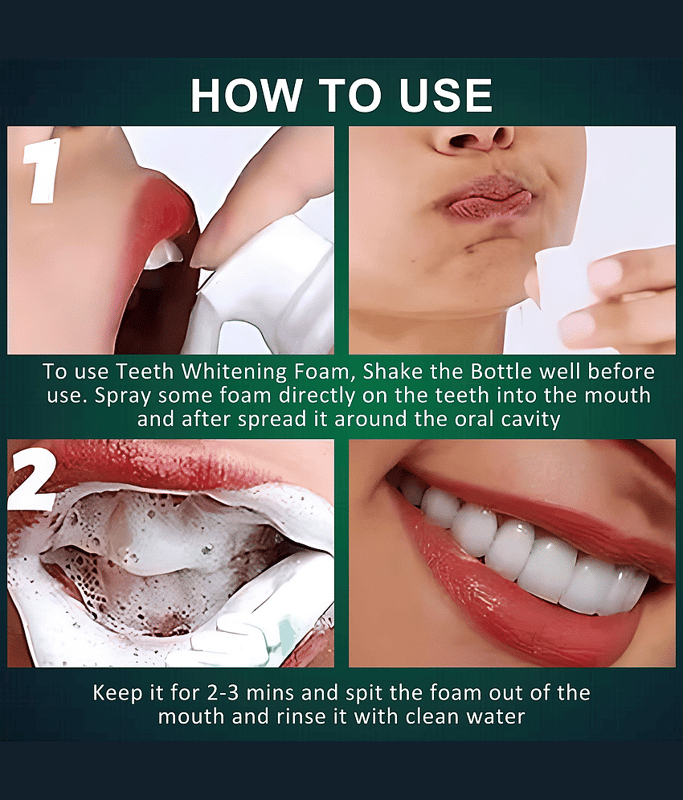 HOW TO USE

1

To use Teeth Whitening Foam, Shake the Bottle well before use. Spray some foam directly on the teeth into the mouth and after spread it around the oral cavity

2

Keep it for 2-3 mins and spit the foam out of the mouth and rinse it with clean water