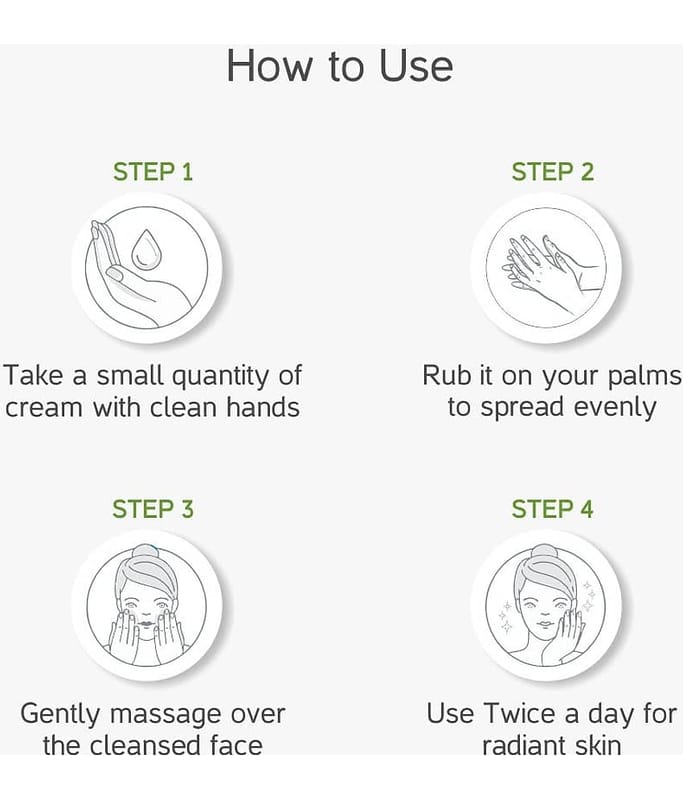 How to Use

STEP 1

Take a small quantity of cream with clean hands

STEP 2

Rub it on your palms to spread evenly

STEP 3

Gently massage over the cleansed face

STEP 4

Use Twice a day for radiant skin