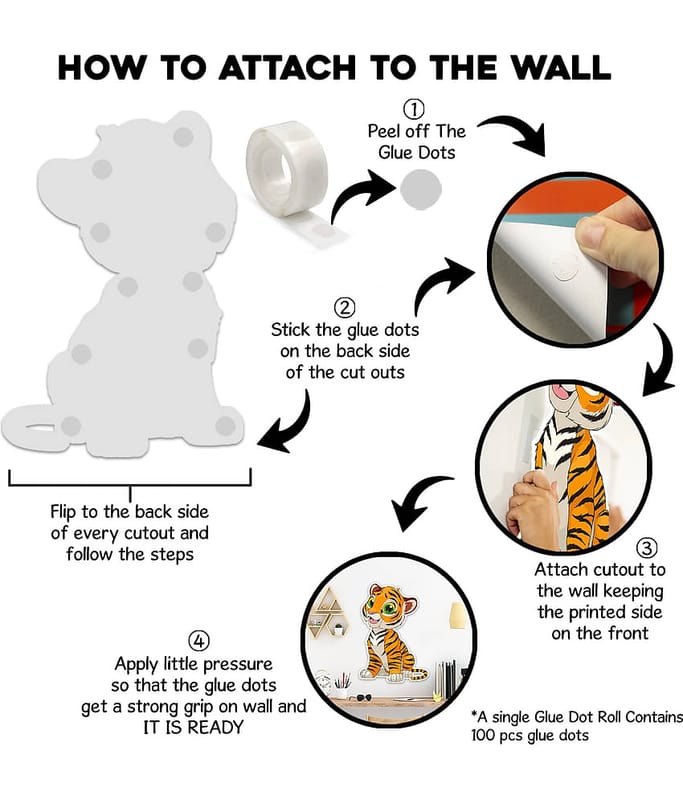 HOW TO ATTACH TO THE WALL

①
Peel off The Glue Dots

②
Stick the glue dots on the back side of the cut outs

Flip to the back side of every cutout and follow the steps

③
Attach cutout to the wall keeping the printed side on the front

④
Apply little pressure so that the glue dots get a strong grip on wall and IT IS READY

*A single Glue Dot Roll Contains 100 pcs glue dots