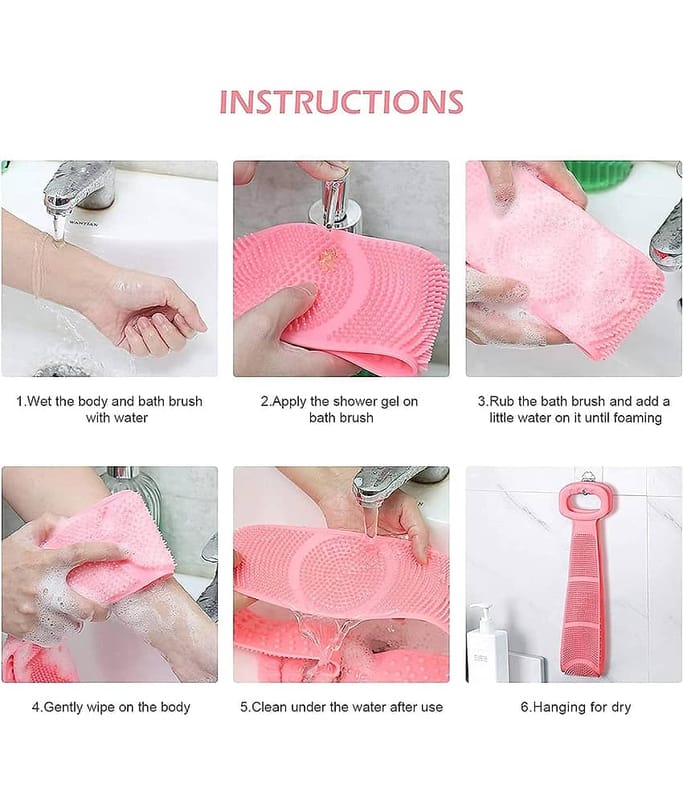 INSTRUCTIONS

1.Wet the body and bath brush with water

2.Apply the shower gel on bath brush

3.Rub the bath brush and add a little water on it until foaming

4.Gently wipe on the body

5.Clean under the water after use

6.Hanging for dry