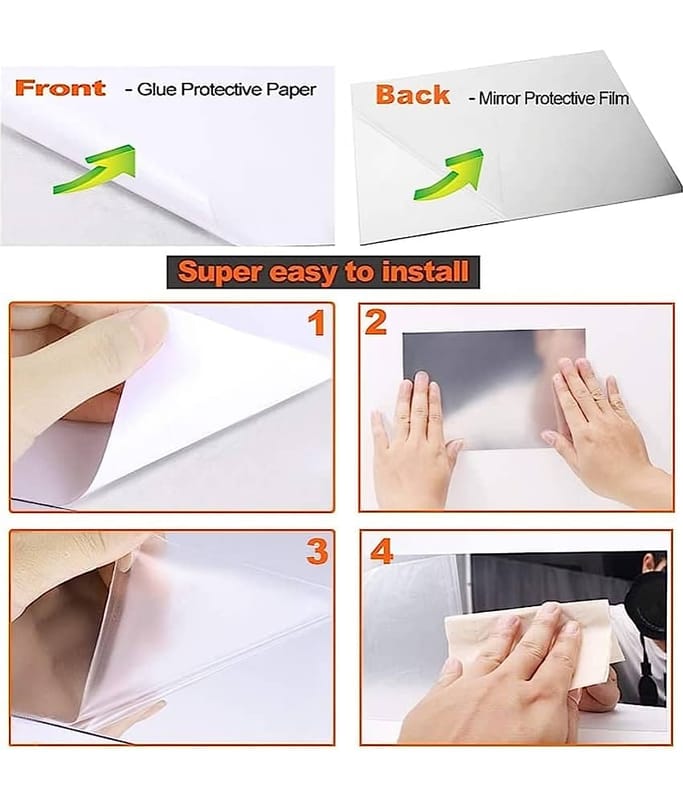 Front - Glue Protective Paper

Back - Mirror Protective Film

Super easy to install

1

2

3

4