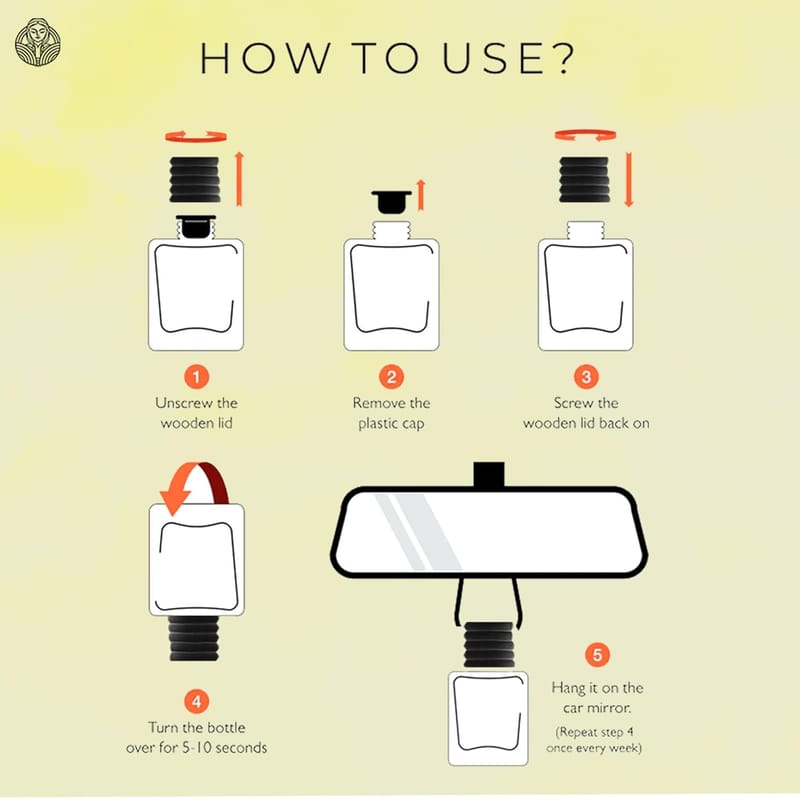 HOW TO USE?

1
Unscrew the wooden lid

2
Remove the plastic cap

3
Screw the wooden lid back on

4
Turn the bottle over for 5-10 seconds

5
Hang it on the car mirror.
(Repeat step 4 once every week)