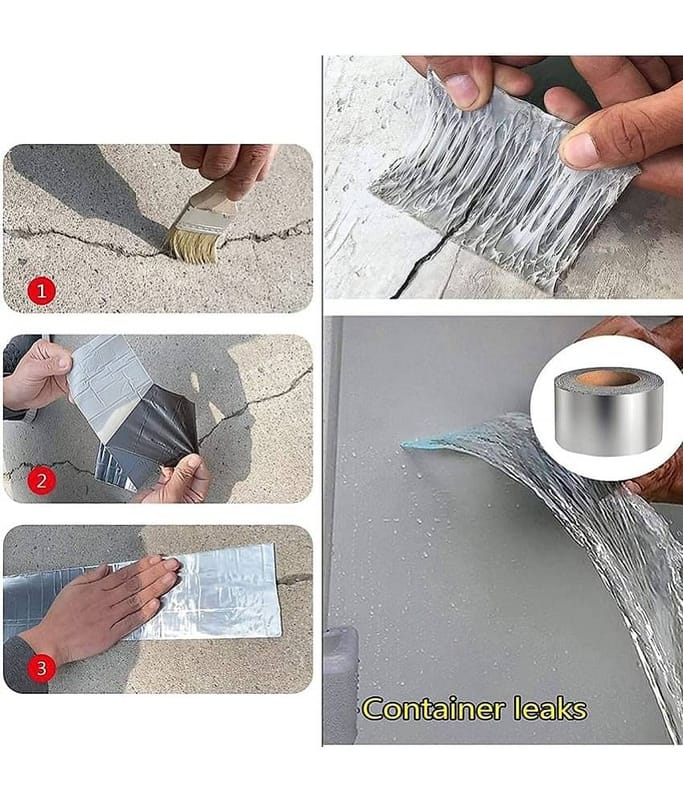 1

2

3

Container leaks