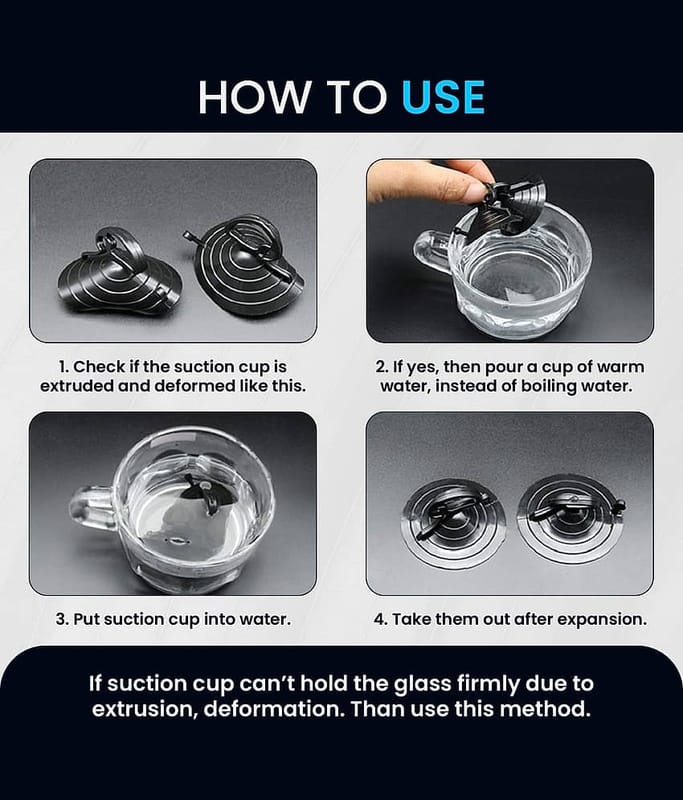 HOW TO USE

1. Check if the suction cup is extruded and deformed like this.

2. If yes, then pour a cup of warm water, instead of boiling water.

3. Put suction cup into water.

4. Take them out after expansion.

If suction cup can't hold the glass firmly due to extrusion, deformation. Than use this method.