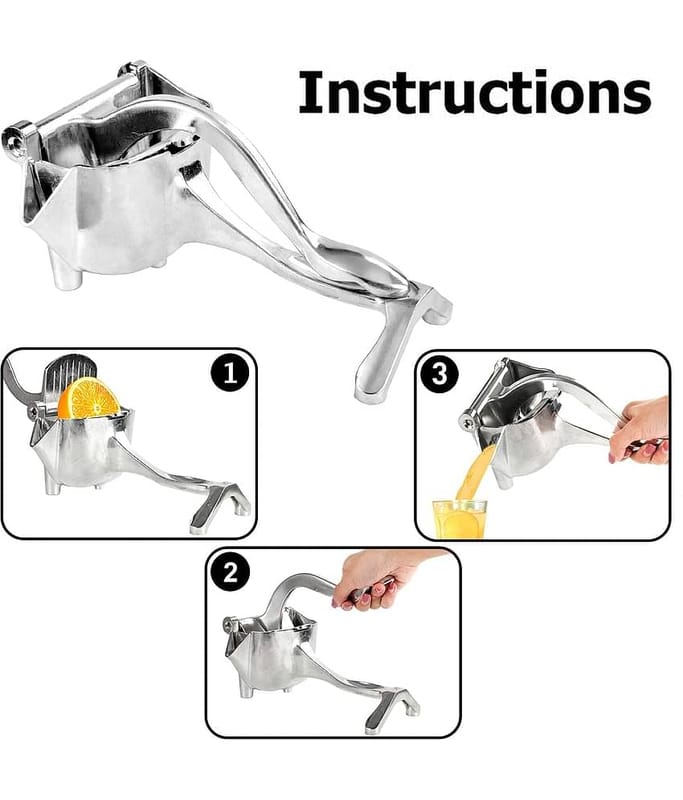 Instructions

1

3

2