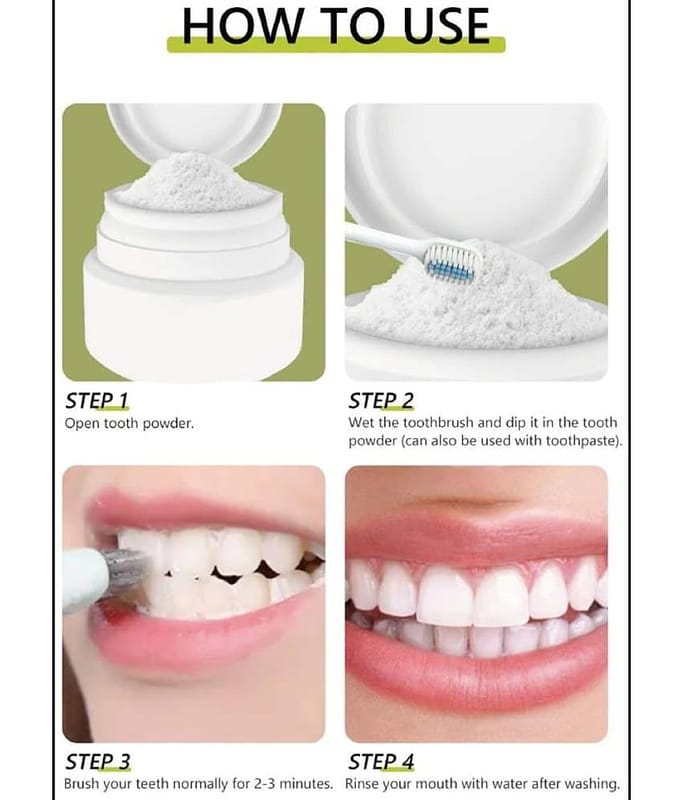 HOW TO USE

STEP 1
Open tooth powder.

STEP 2
Wet the toothbrush and dip it in the tooth powder (can also be used with toothpaste).

STEP 3
Brush your teeth normally for 2-3 minutes.

STEP 4
Rinse your mouth with water after washing.