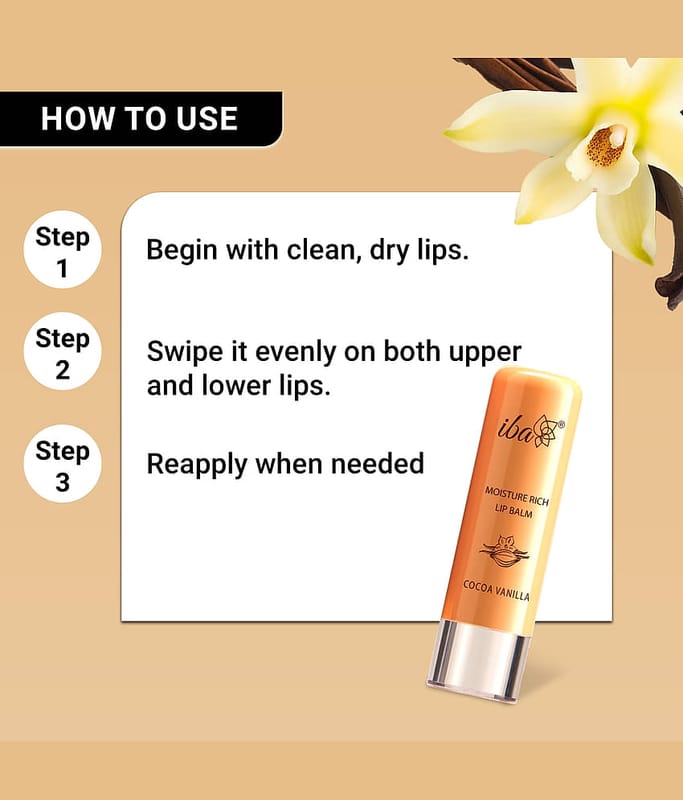 HOW TO USE

Step 1

Begin with clean, dry lips.

Step 2

Swipe it evenly on both upper and lower lips.

Step 3

Reapply when needed

iba®

MOISTURE RICH LIP BALM

COCOA VANILLA