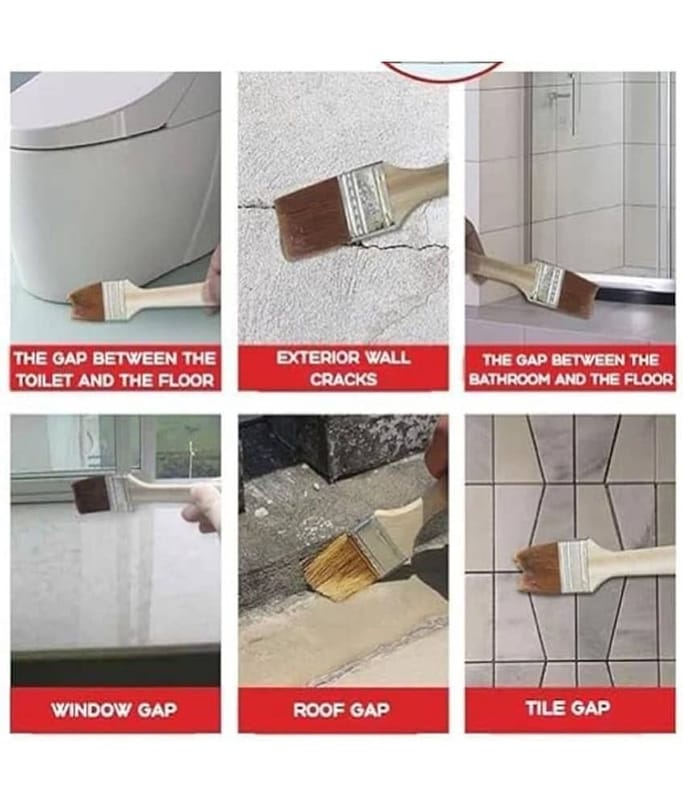 THE GAP BETWEEN THE TOILET AND THE FLOOR

EXTERIOR WALL CRACKS

THE GAP BETWEEN THE BATHROOM AND THE FLOOR

WINDOW GAP

ROOF GAP

TILE GAP