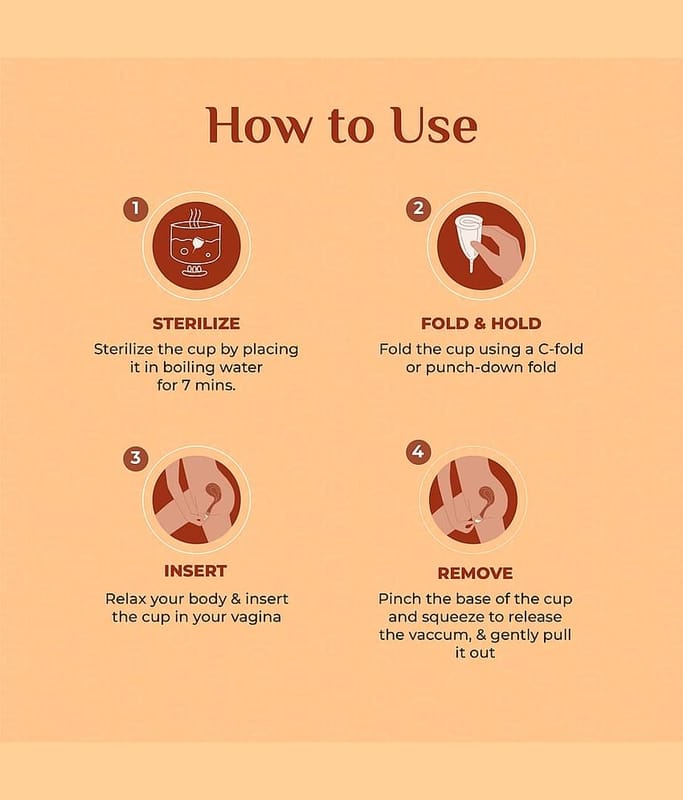 How to Use

1

STERILIZE

Sterilize the cup by placing it in boiling water for 7 mins.

2

FOLD & HOLD

Fold the cup using a C-fold or punch-down fold

3

INSERT

Relax your body & insert the cup in your vagina

4

REMOVE

Pinch the base of the cup and squeeze to release the vaccum, & gently pull it out