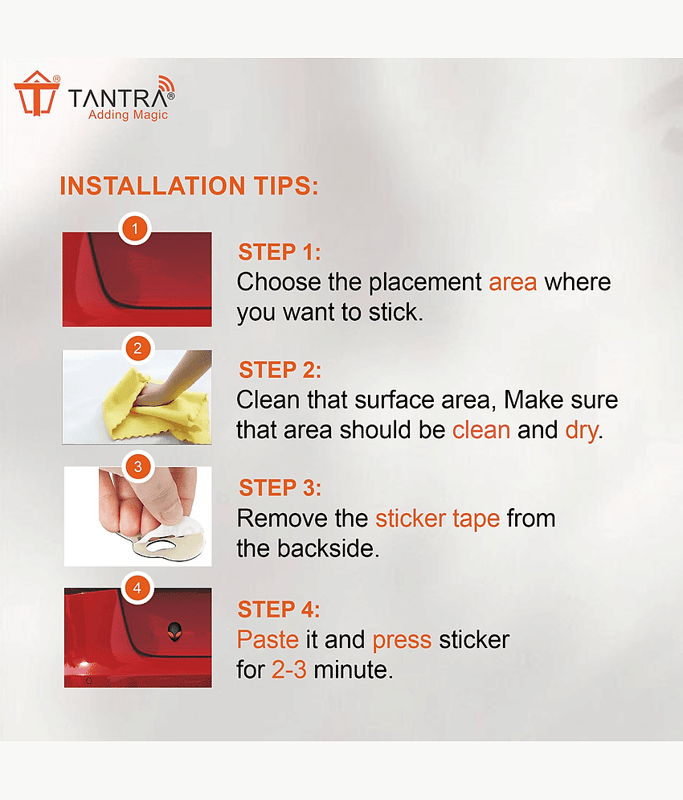 TANTRA®
Adding Magic

INSTALLATION TIPS:

1

STEP 1:
Choose the placement area where you want to stick.

2

STEP 2:
Clean that surface area, Make sure that area should be clean and dry.

3

STEP 3:
Remove the sticker tape from the backside.

4

STEP 4:
Paste it and press sticker for 2-3 minute.