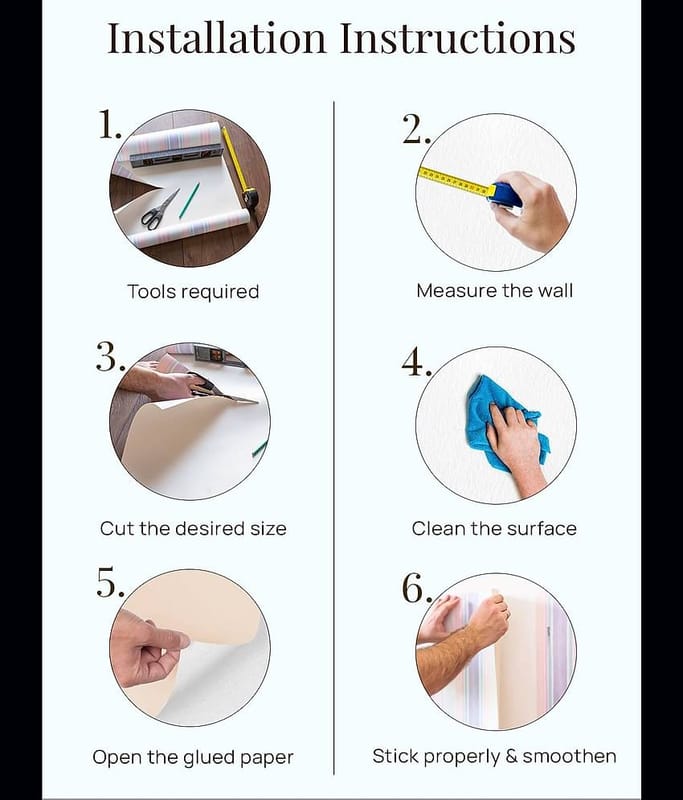 Installation Instructions

1.

Tools required

2.

Measure the wall

3.

Cut the desired size

4.

Clean the surface

5.

Open the glued paper

6.

Stick properly & smoothen