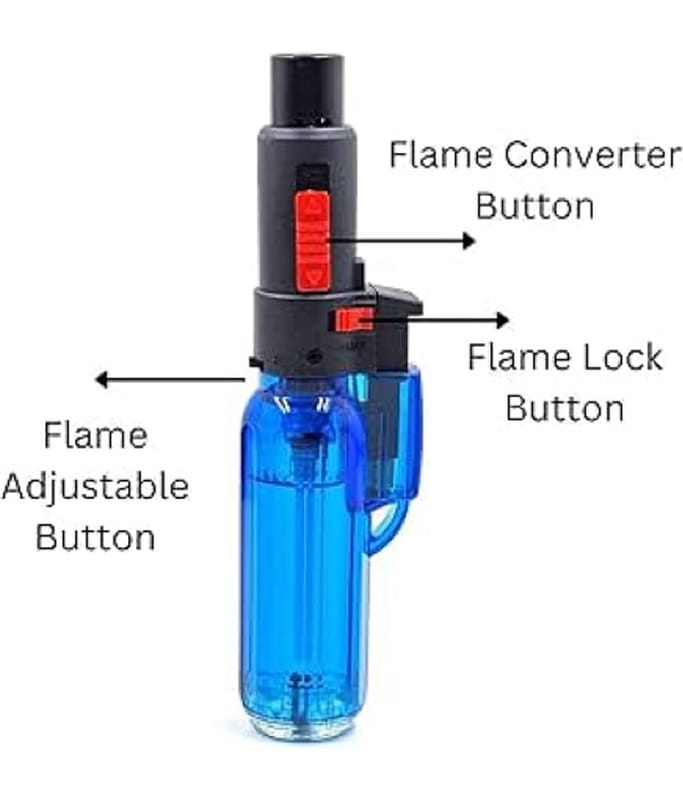 Flame Converter Button

Flame Lock Button

Flame Adjustable Button