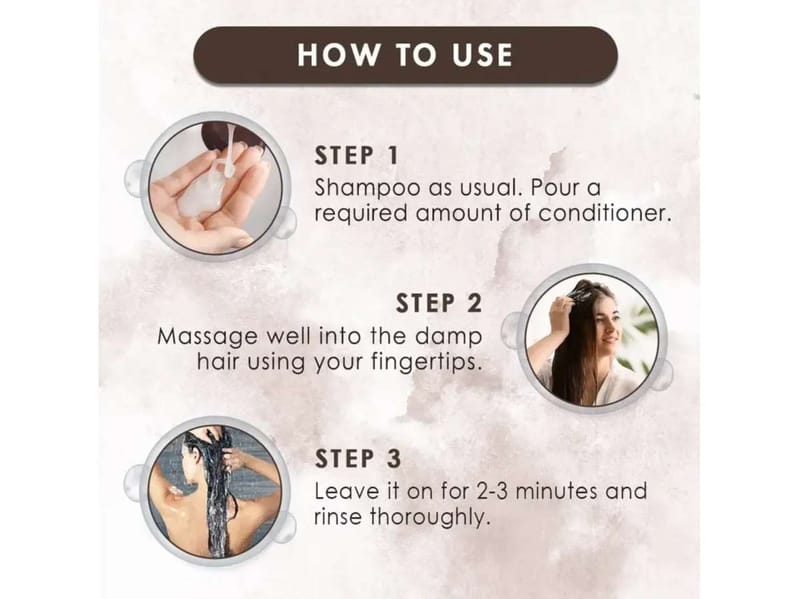 HOW TO USE

STEP 1
Shampoo as usual. Pour a required amount of conditioner.

STEP 2
Massage well into the damp hair using your fingertips.

STEP 3
Leave it on for 2-3 minutes and rinse thoroughly.