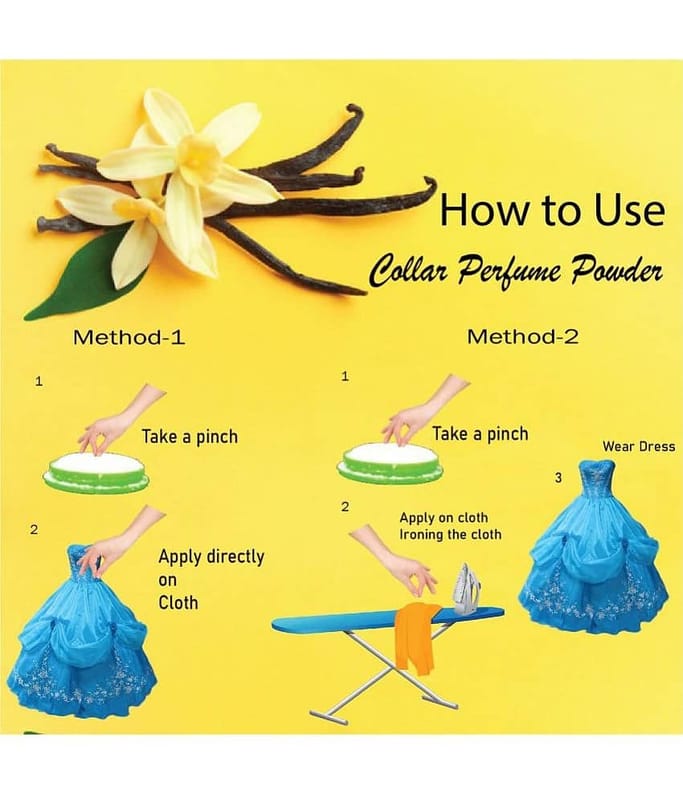 How to Use
Collar Perfume Powder

Method-1

1
Take a pinch

2
Apply directly on Cloth

Method-2

1
Take a pinch

2
Apply on cloth
Ironing the cloth

3
Wear Dress