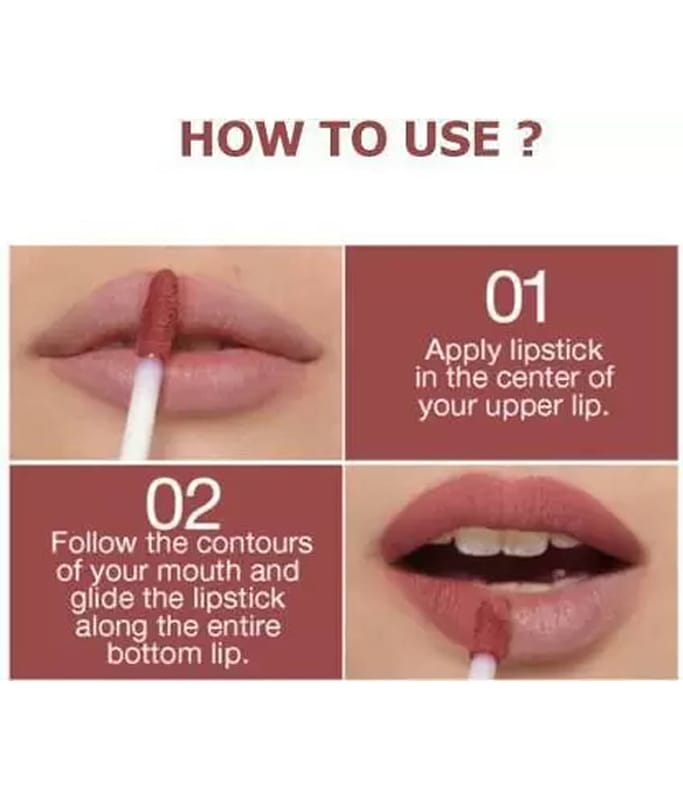 HOW TO USE ?

01
Apply lipstick in the center of your upper lip.

02
Follow the contours of your mouth and glide the lipstick along the entire bottom lip.