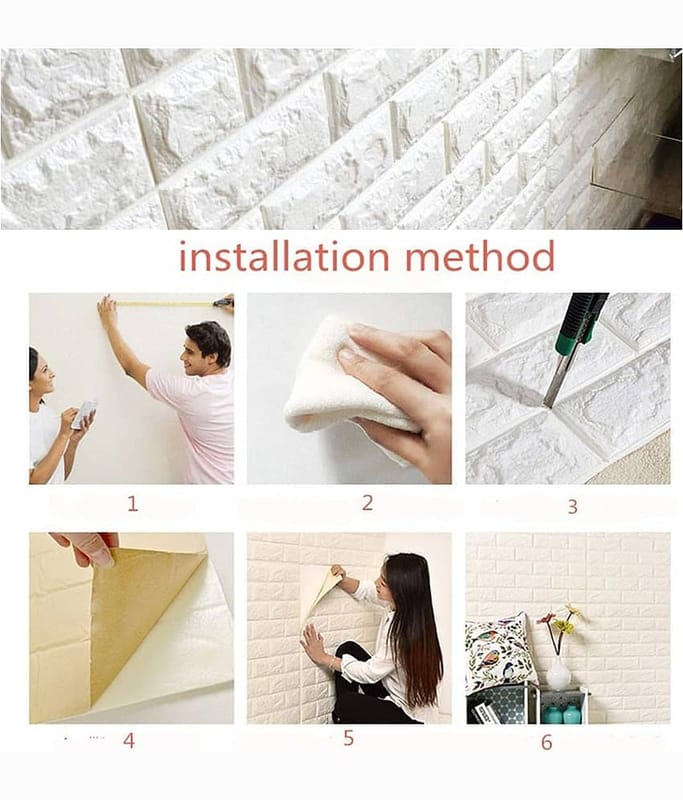 installation method

1

2

3

4

5

6