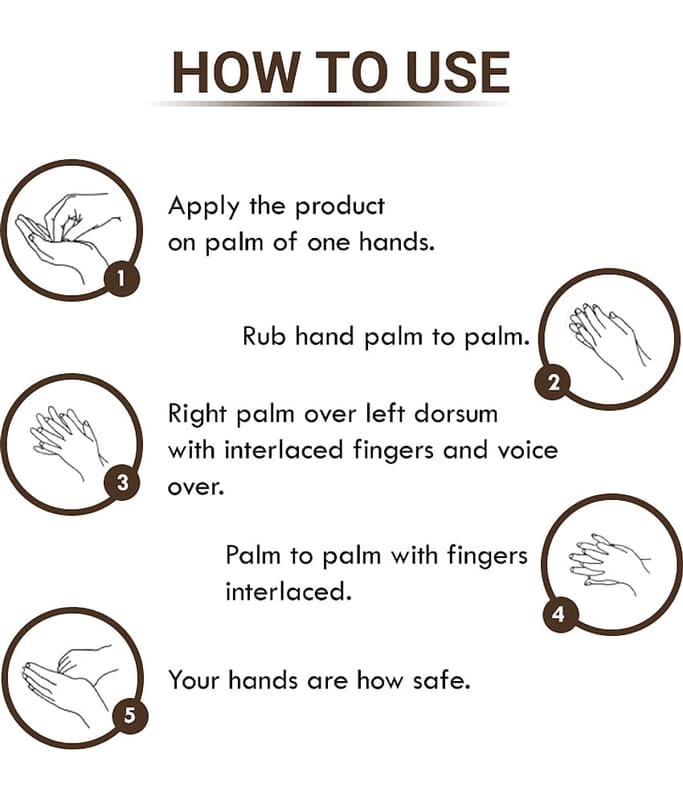 HOW TO USE

1
Apply the product on palm of one hands.

Rub hand palm to palm.
2

3
Right palm over left dorsum with interlaced fingers and voice over.

Palm to palm with fingers interlaced.
4

5
Your hands are how safe.