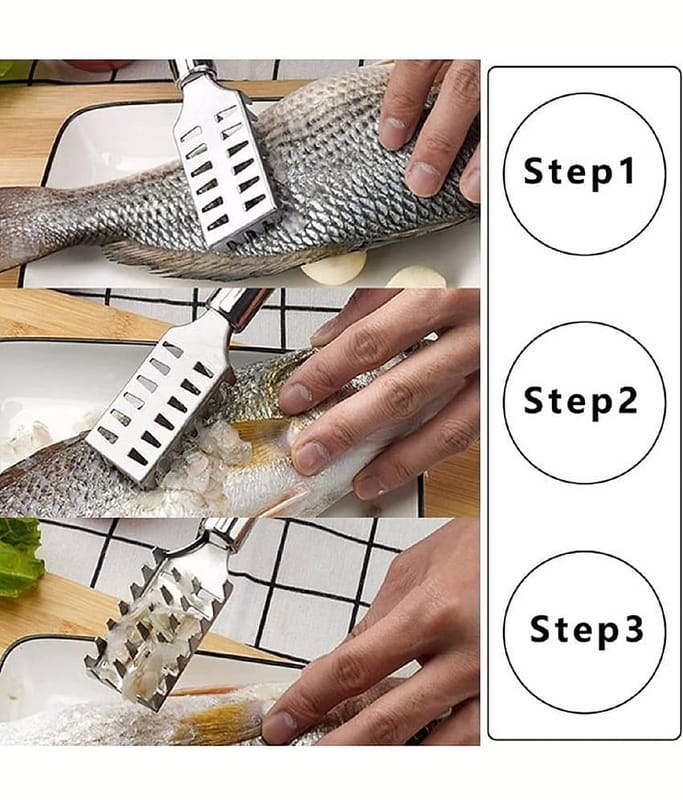 Step1

Step2

Step3