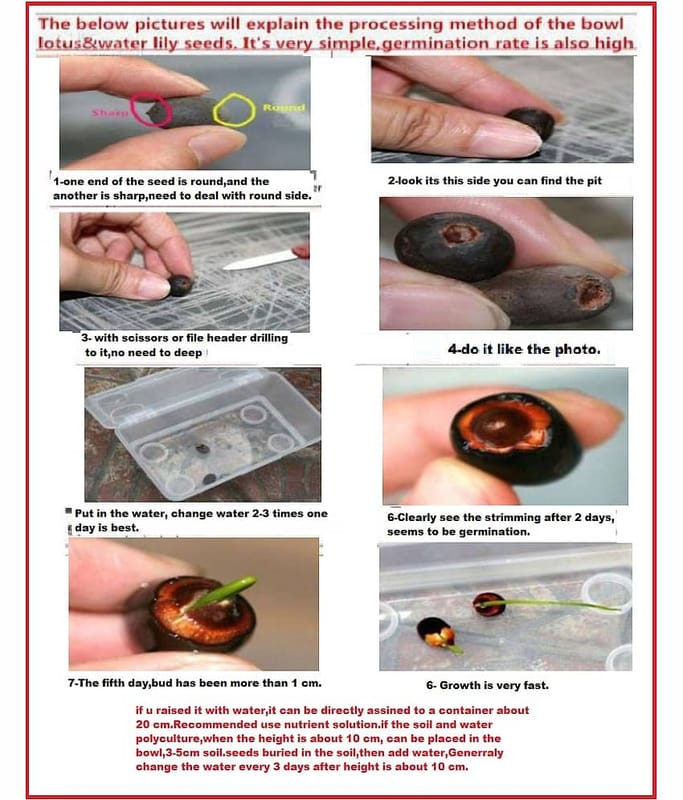 The below pictures will explain the processing method of the bowl lotus&water lily seeds. It's very simple,germination rate is also high

Sharp

Round

1-one end of the seed is round,and the another is sharp,need to deal with round side.

2-look its this side you can find the pit

3- with scissors or file header drilling to it,no need to deep

4-do it like the photo.

Put in the water, change water 2-3 times one day is best.

6-Clearly see the strimming after 2 days, seems to be germination.

7-The fifth day,bud has been more than 1 cm.

6- Growth is very fast.

if u raised it with water,it can be directly assined to a container about 20 cm.Recommended use nutrient solution.if the soil and water polyculture,when the height is about 10 cm, can be placed in the bowl,3-5cm soil.seeds buried in the soil,then add water,Generraly change the water every 3 days after height is about 10 cm.