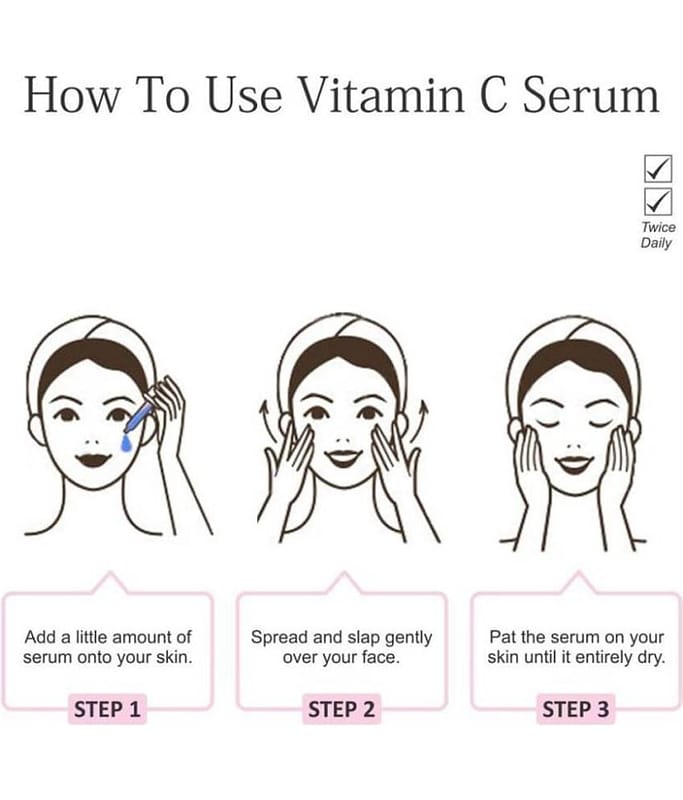 How To Use Vitamin C Serum

Twice Daily

Add a little amount of serum onto your skin.

STEP 1

Spread and slap gently over your face.

STEP 2

Pat the serum on your skin until it entirely dry.

STEP 3