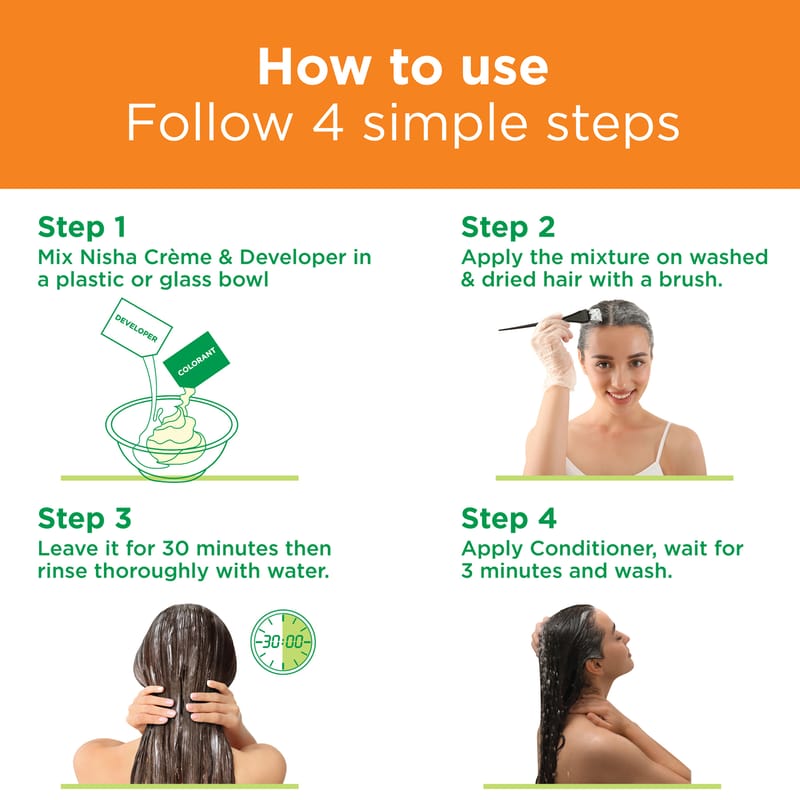 How to use
Follow 4 simple steps

Step 1
Mix Nisha Crème & Developer in a plastic or glass bowl

DEVELOPER
COLORANT

Step 2
Apply the mixture on washed & dried hair with a brush.

Step 3
Leave it for 30 minutes then rinse thoroughly with water.

30:00

Step 4
Apply Conditioner, wait for 3 minutes and wash.