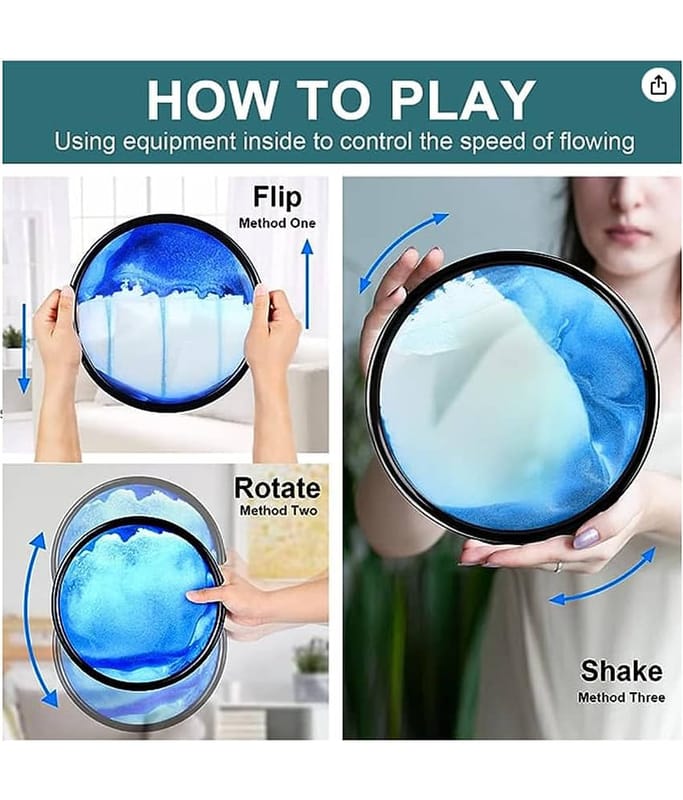 HOW TO PLAY
Using equipment inside to control the speed of flowing

Flip
Method One

Rotate
Method Two

Shake
Method Three