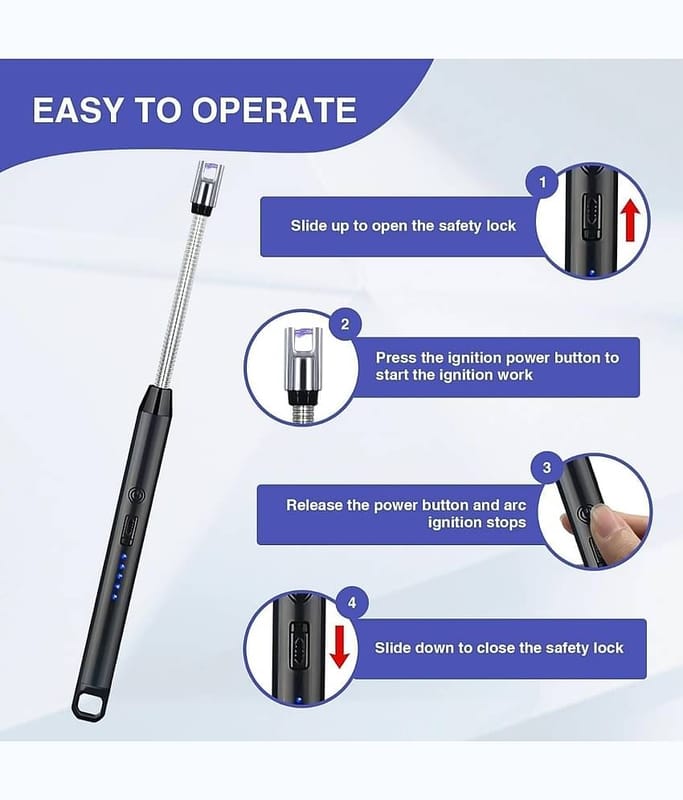 EASY TO OPERATE

1

Slide up to open the safety lock

2

Press the ignition power button to start the ignition work

3

Release the power button and arc ignition stops

4

Slide down to close the safety lock