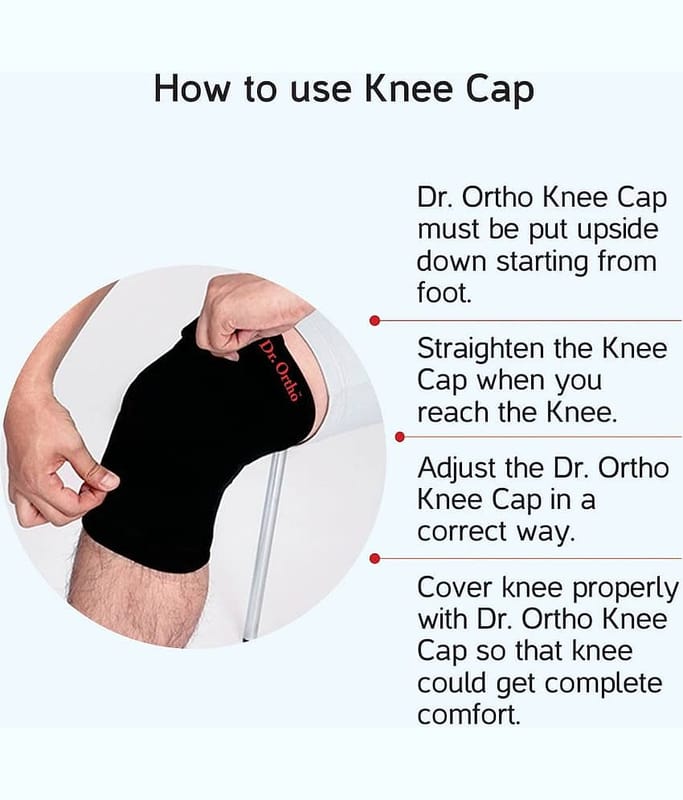 How to use Knee Cap

Dr. Ortho

Dr. Ortho Knee Cap must be put upside down starting from foot.

Straighten the Knee Cap when you reach the Knee.

Adjust the Dr. Ortho Knee Cap in a correct way.

Cover knee properly with Dr. Ortho Knee Cap so that knee could get complete comfort.