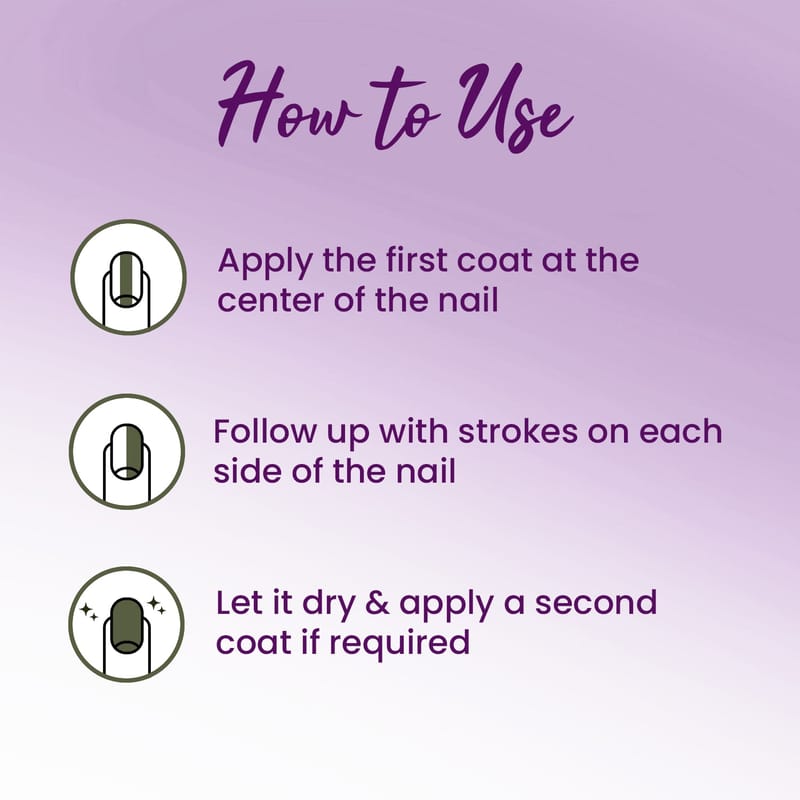 How to Use

Apply the first coat at the center of the nail

Follow up with strokes on each side of the nail

Let it dry & apply a second coat if required