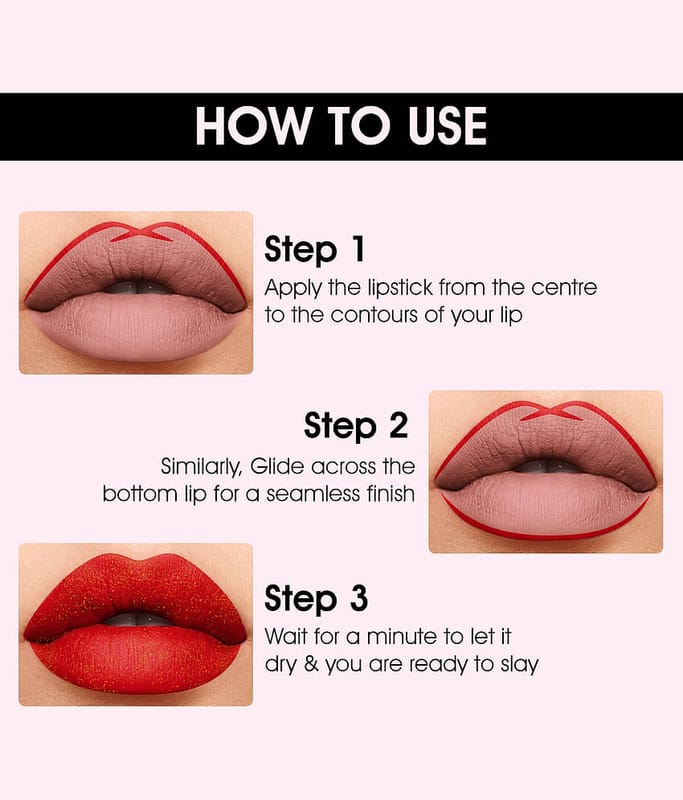 HOW TO USE

Step 1
Apply the lipstick from the centre to the contours of your lip

Step 2
Similarly, Glide across the bottom lip for a seamless finish

Step 3
Wait for a minute to let it dry & you are ready to slay