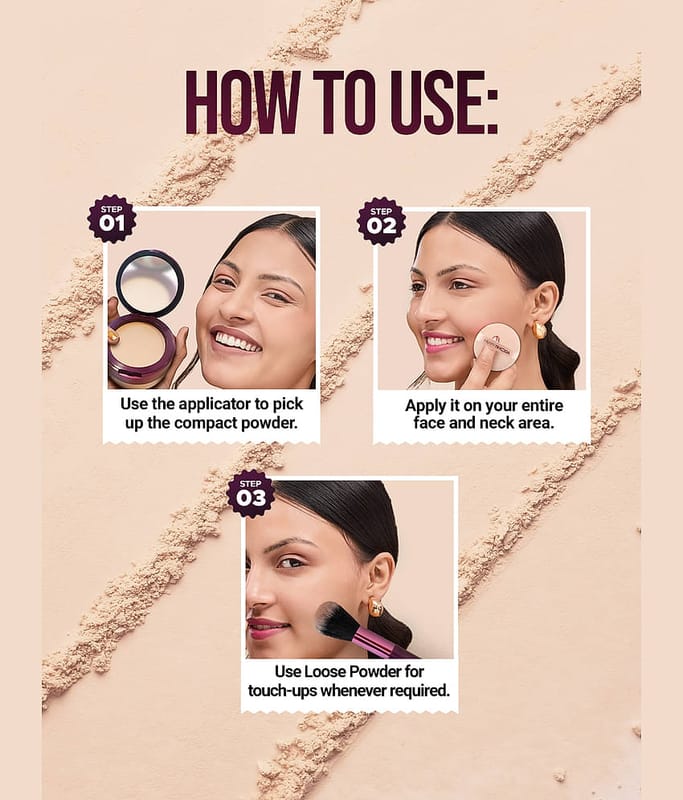 HOW TO USE:

STEP 01

Use the applicator to pick up the compact powder.

STEP 02

Apply it on your entire face and neck area.

STEP 03

Use Loose Powder for touch-ups whenever required.