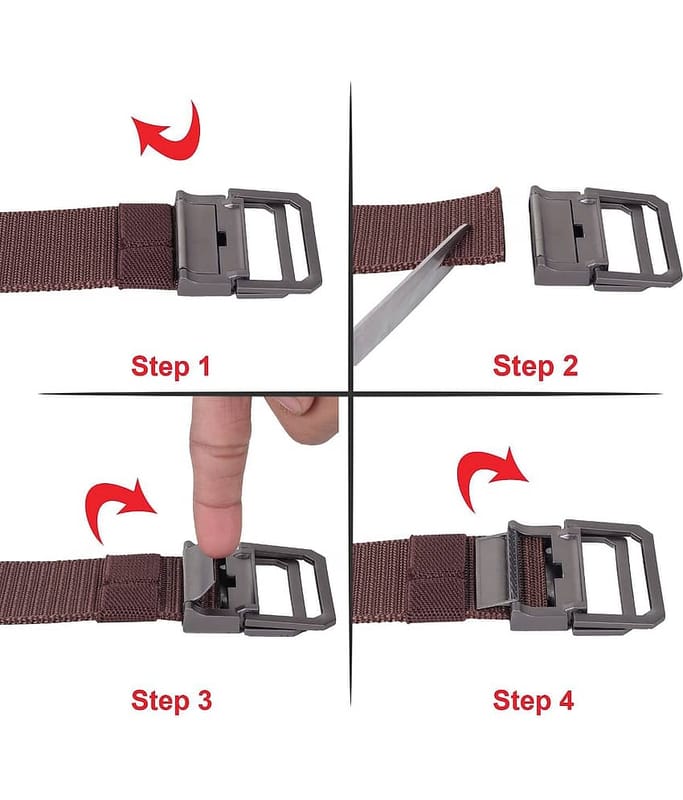 Step 1

Step 2

Step 3

Step 4