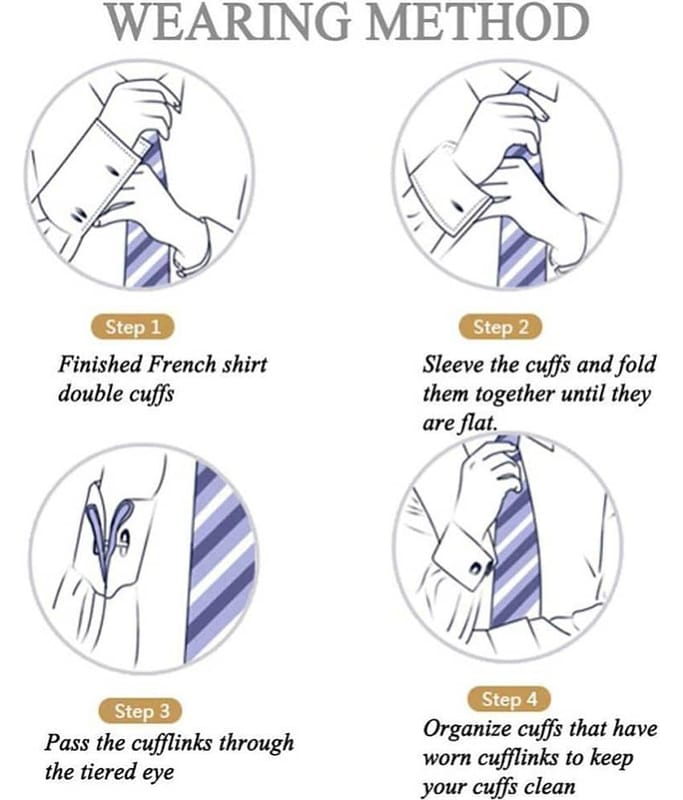 WEARING METHOD

Step 1

Finished French shirt double cuffs

Step 2

Sleeve the cuffs and fold them together until they are flat.

Step 3

Pass the cufflinks through the tiered eye

Step 4

Organize cuffs that have worn cufflinks to keep your cuffs clean