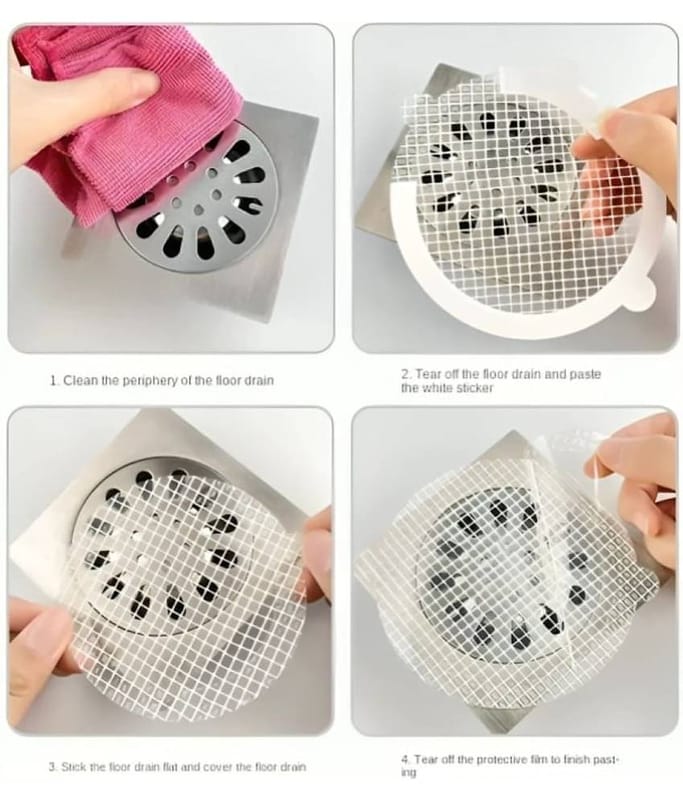 1. Clean the periphery of the floor drain

2. Tear off the floor drain and paste the white sticker

3. Stick the floor drain flat and cover the floor drain

4. Tear off the protective film to finish pasting