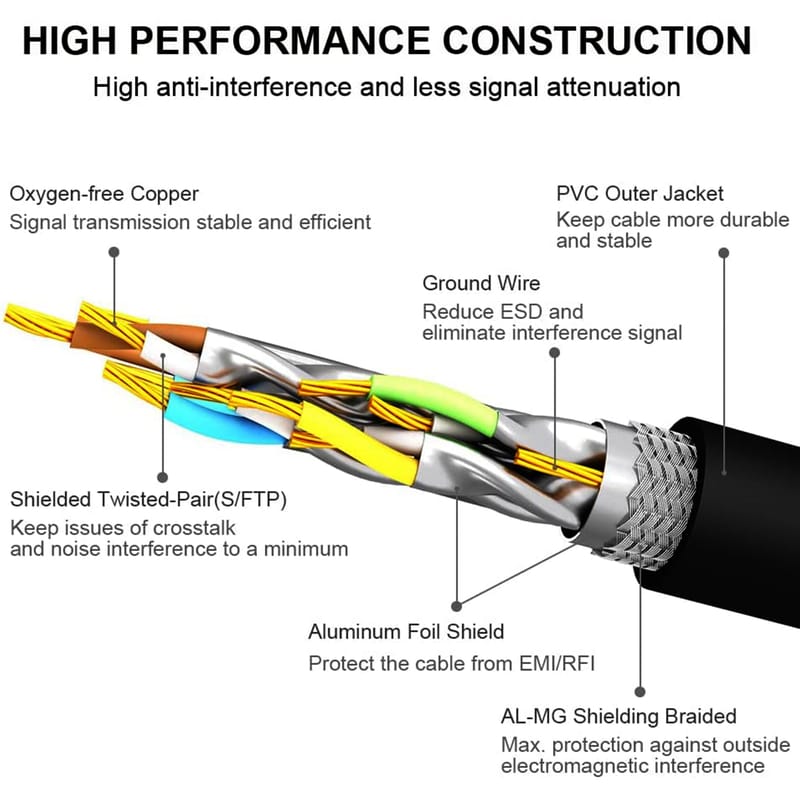 HIGH PERFORMANCE CONSTRUCTION

High anti-interference and less signal attenuation

Oxygen-free Copper
Signal transmission stable and efficient

PVC Outer Jacket
Keep cable more durable and stable

Ground Wire
Reduce ESD and eliminate interference signal

Shielded Twisted-Pair(S/FTP)
Keep issues of crosstalk and noise interference to a minimum

Aluminum Foil Shield
Protect the cable from EMI/RFI

AL-MG Shielding Braided
Max. protection against outside electromagnetic interference