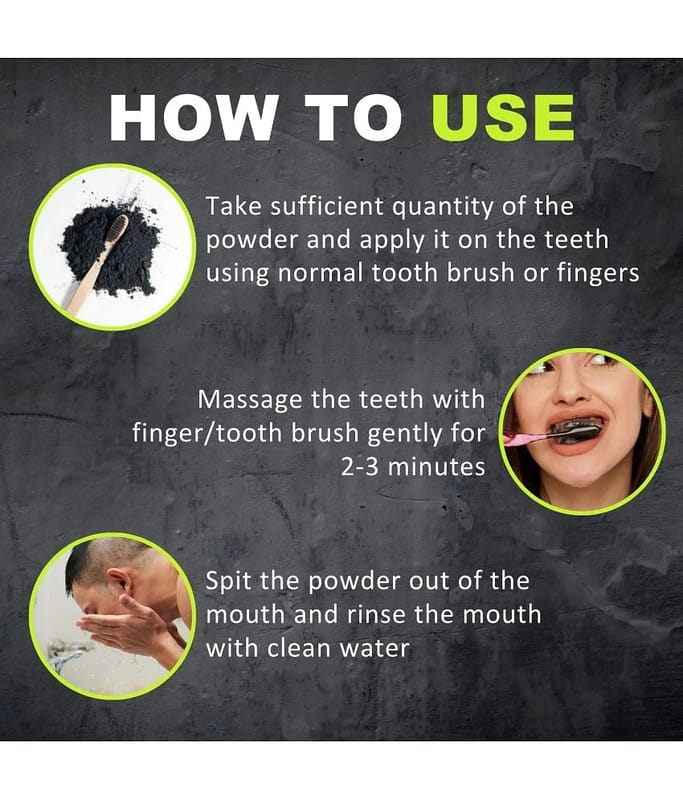 HOW TO USE

Take sufficient quantity of the powder and apply it on the teeth using normal tooth brush or fingers

Massage the teeth with finger/tooth brush gently for 2-3 minutes

Spit the powder out of the mouth and rinse the mouth with clean water