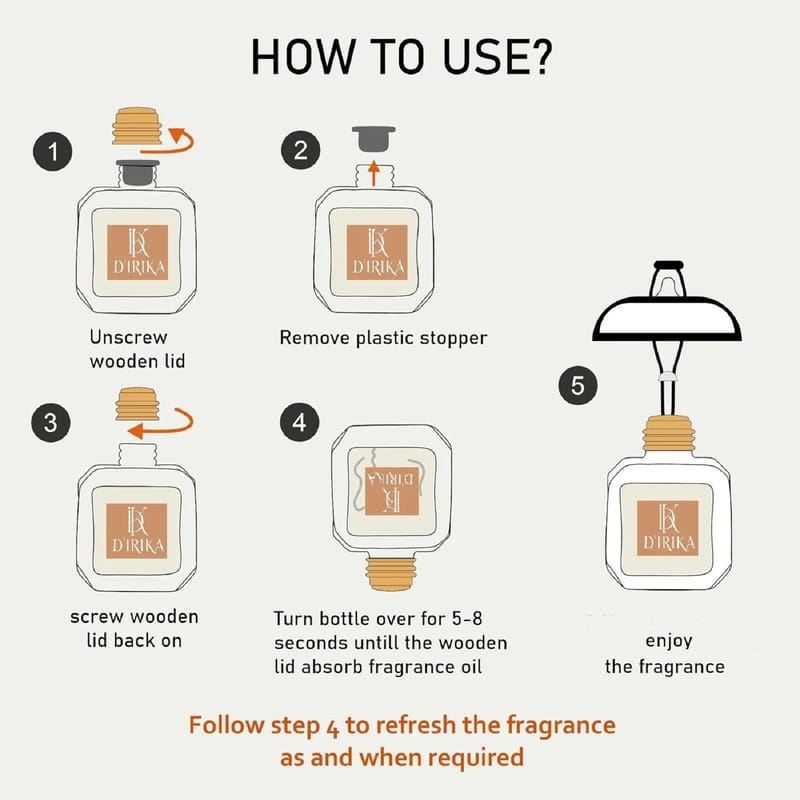 HOW TO USE?

1

D'IRIKA

Unscrew wooden lid

2

D'IRIKA

Remove plastic stopper

3

D'IRIKA

screw wooden lid back on

4

D'IRIKA

Turn bottle over for 5-8 seconds untill the wooden lid absorb fragrance oil

5

D'IRIKA

enjoy the fragrance

Follow step 4 to refresh the fragrance as and when required