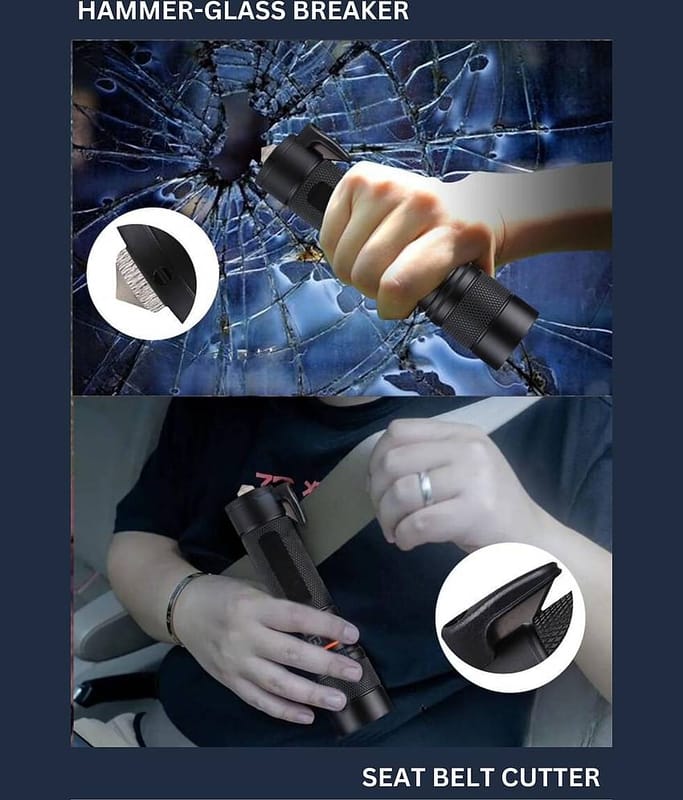 HAMMER-GLASS BREAKER

SEAT BELT CUTTER